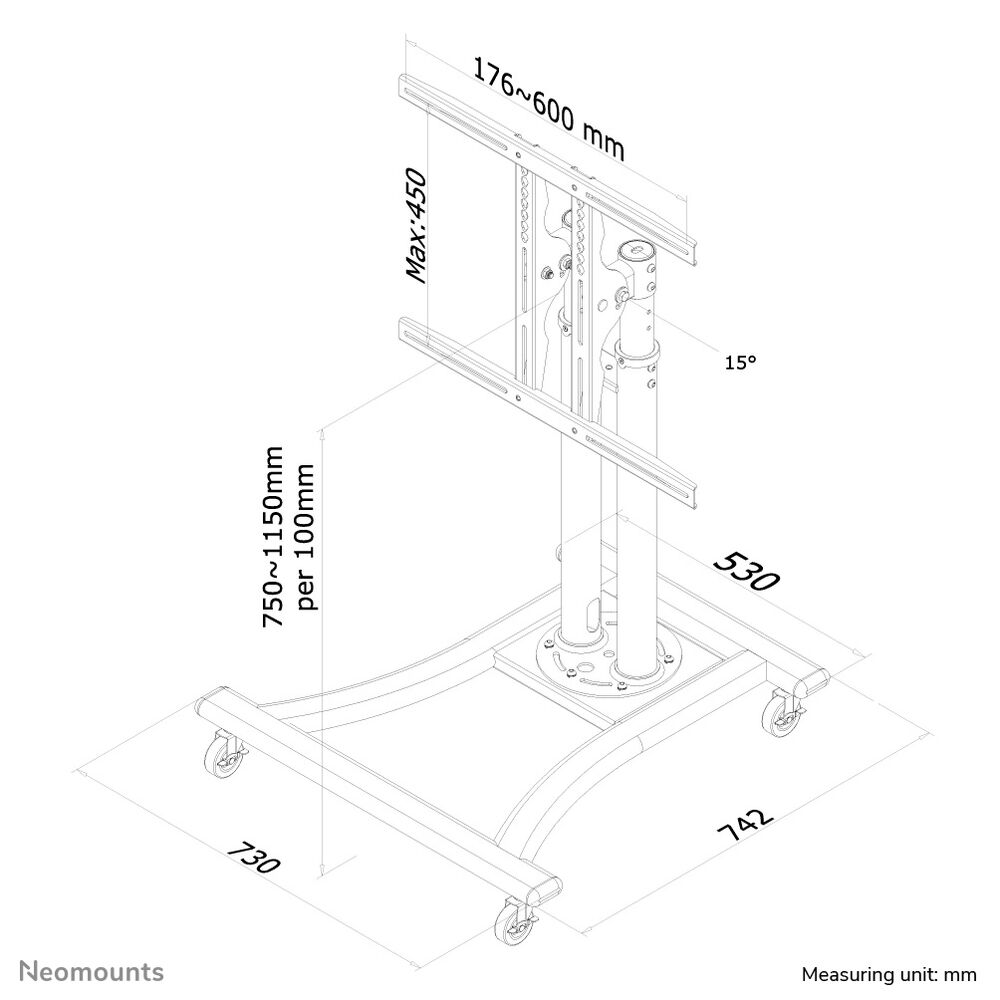 176~600 mm

Max:450

15°

750~1150mm
per 100mm

530

742

730

Neomounts

Measuring unit: mm