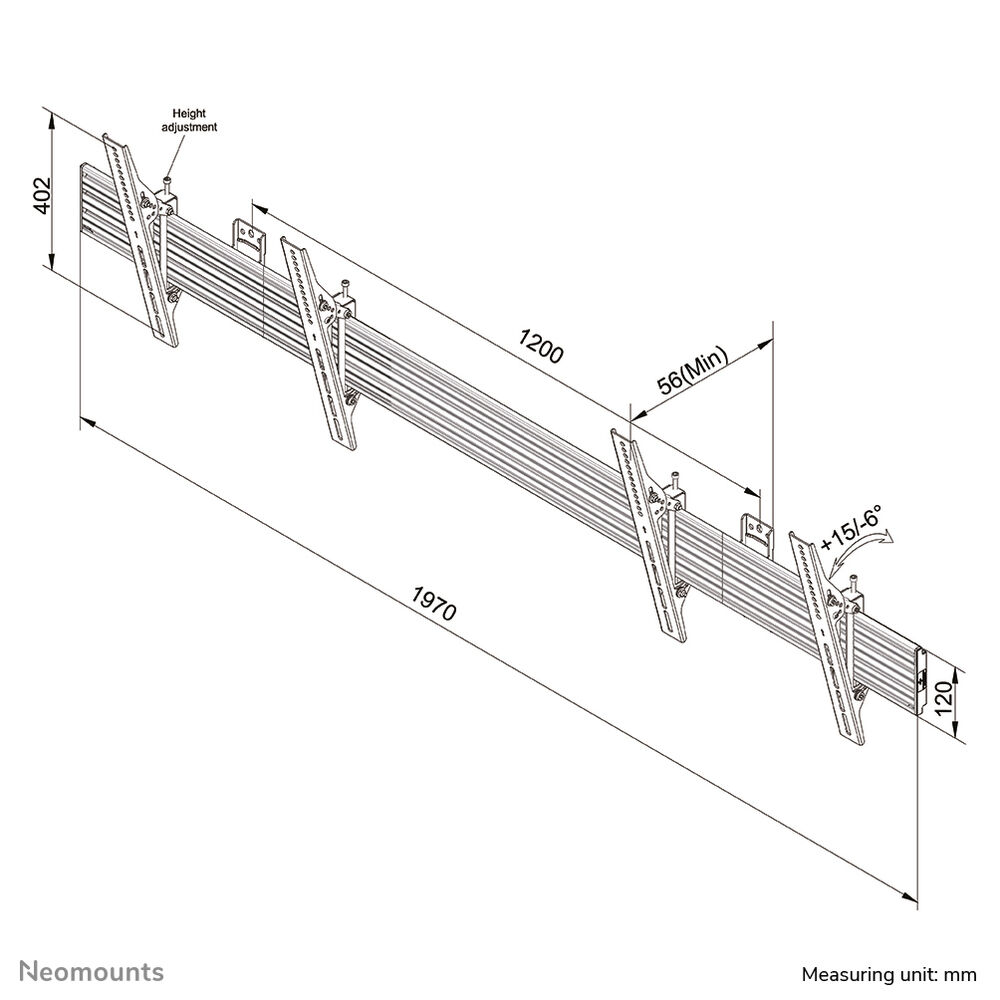 Height adjustment

402

1200

56(Min)

+15/-6°

1970

120

Neomounts

Measuring unit: mm