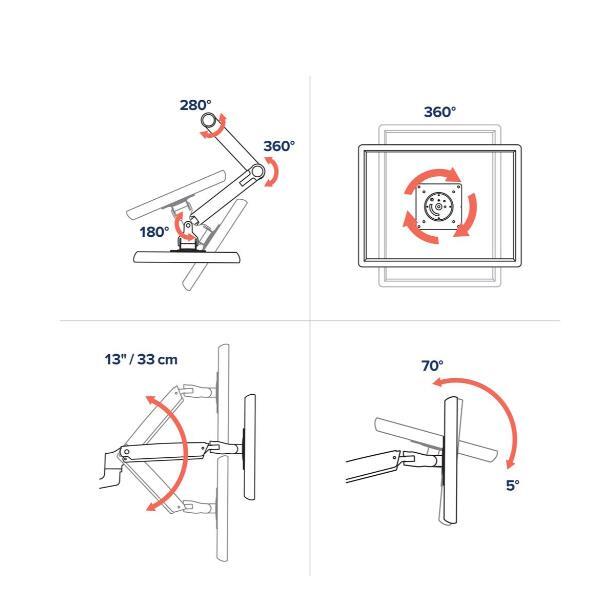 280°

360°

180°

360°

13" / 33 cm

70°

5°