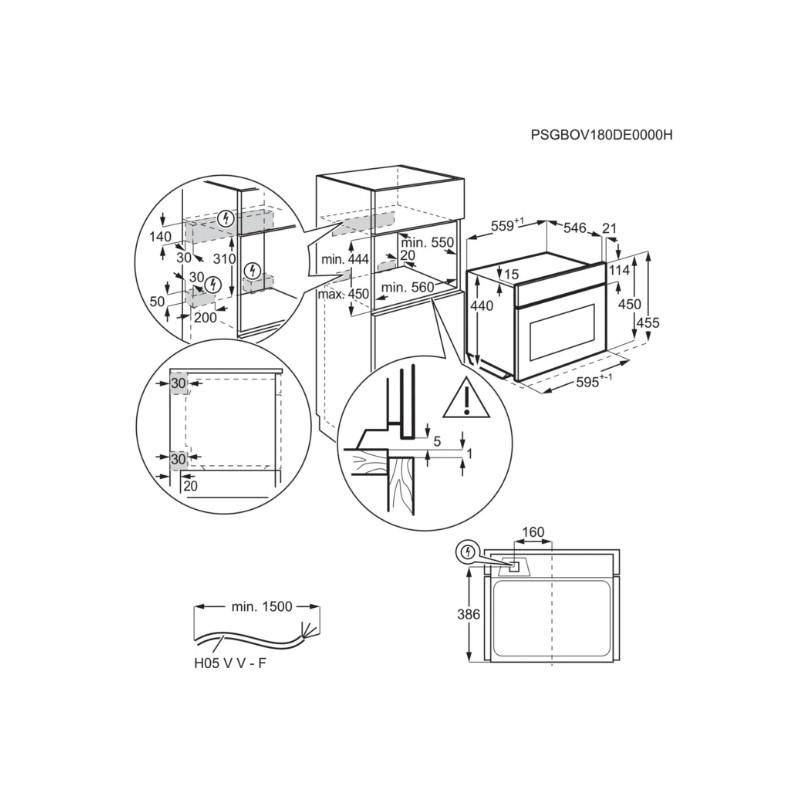 PSGBOV180DE0000H

140
30
310
30
50
200

min. 444
max. 450
min. 550
20
min. 560

$559^{+1}$
546
21
15
114
440
450
455
$595^{+-1}$

30
30
20

5
1

160
386

min. 1500
H05 V V - F