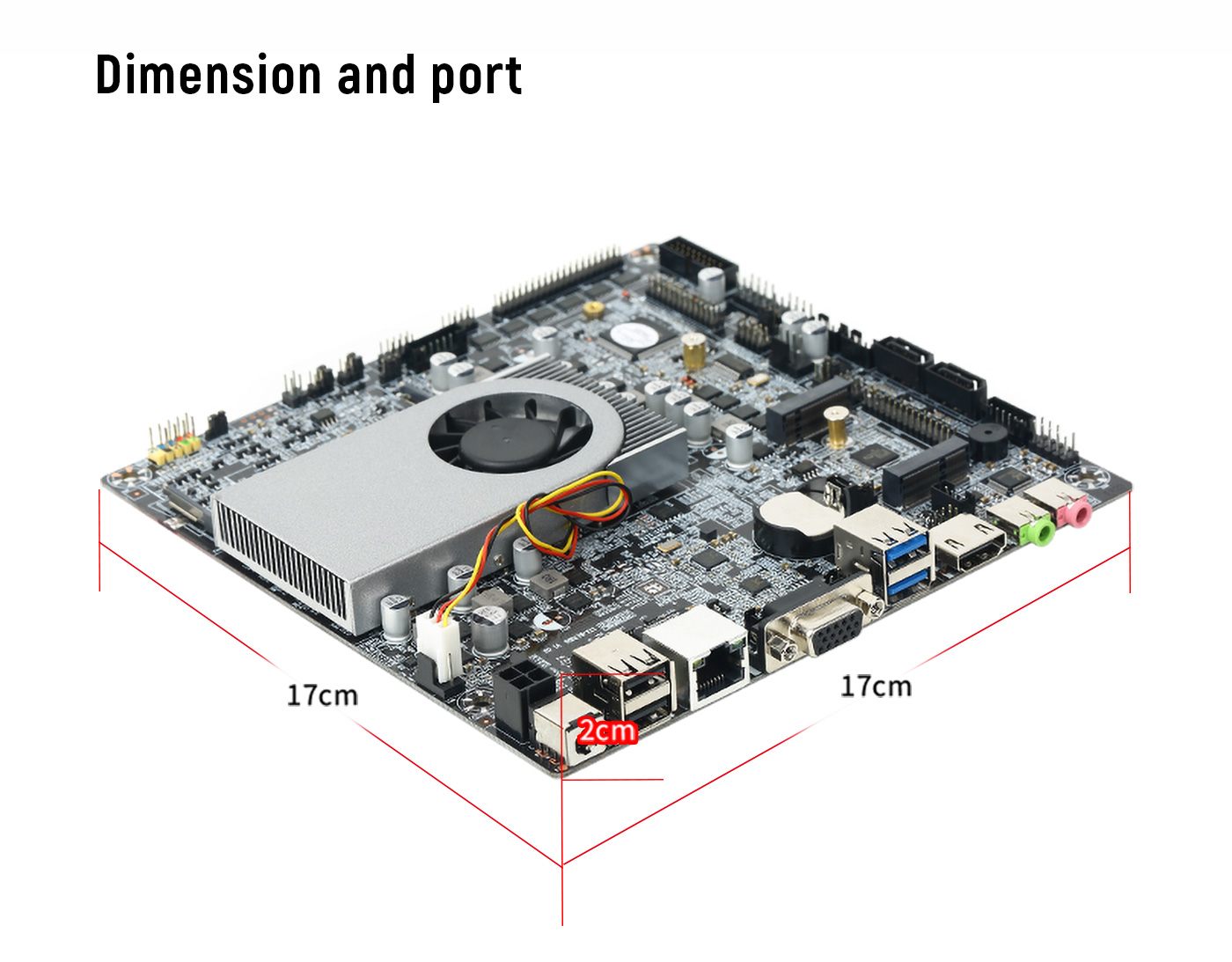 Dimension and port

17cm

17cm

2cm