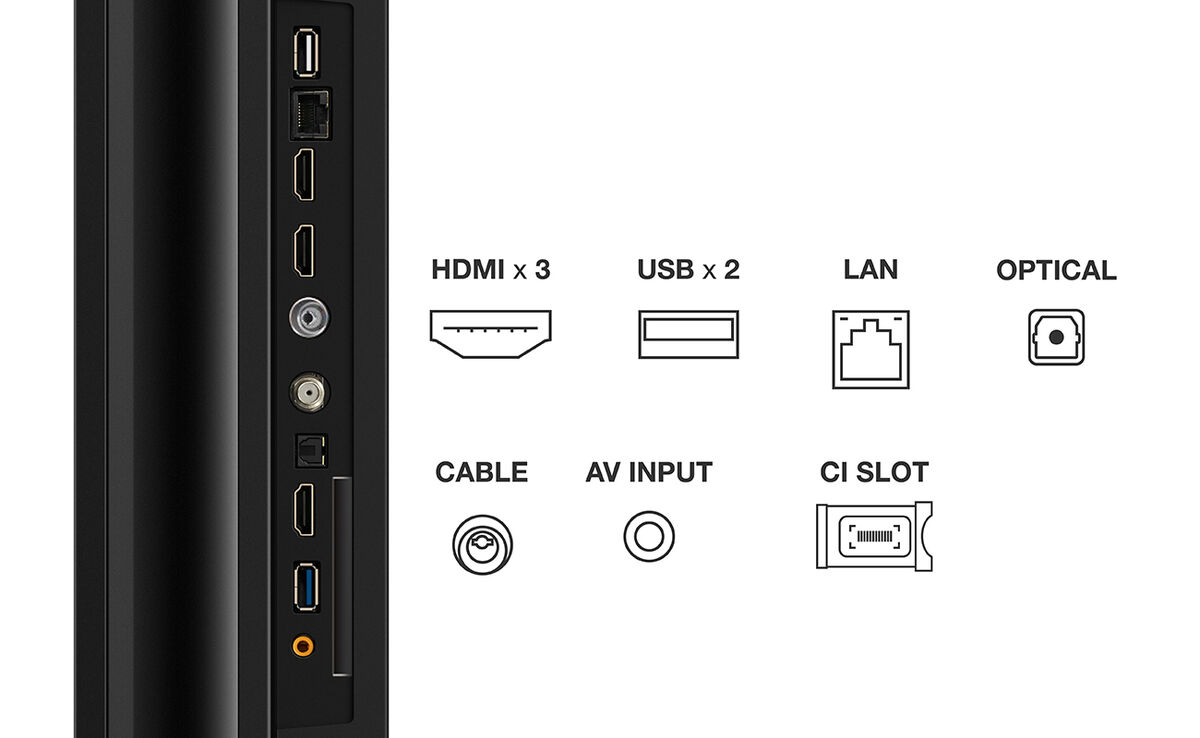 HDMI x 3
USB x 2
LAN
OPTICAL

CABLE
AV INPUT
CI SLOT