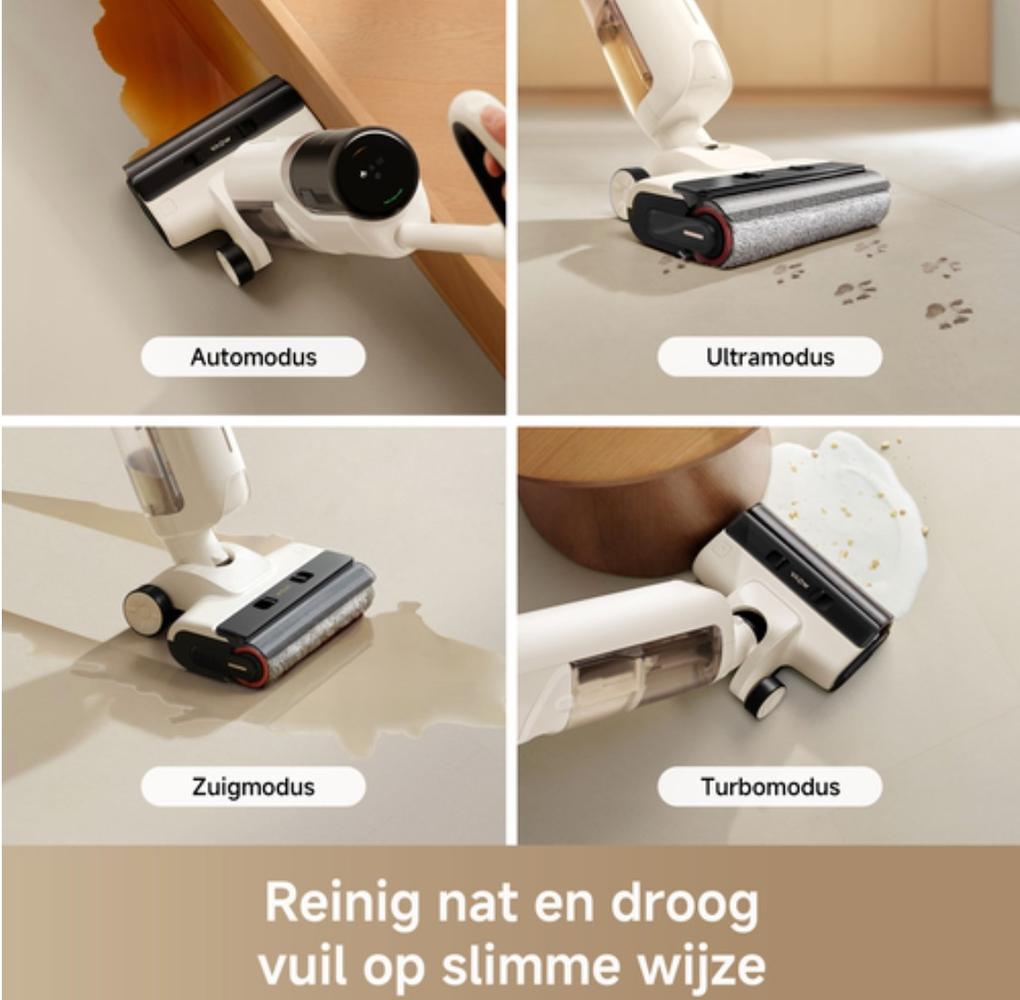 Automodus

Ultramodus

Zuigmodus

Turbomodus

Reinig nat en droog vuil op slimme wijze