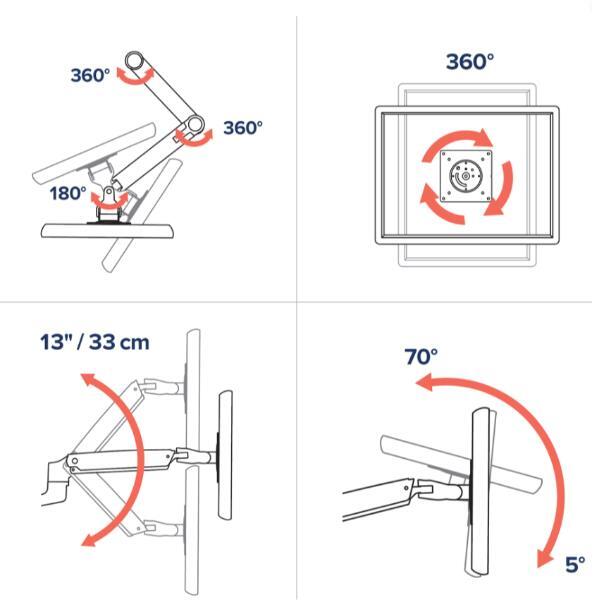 360°
360°
180°
360°
13" / 33 cm
70°
5°