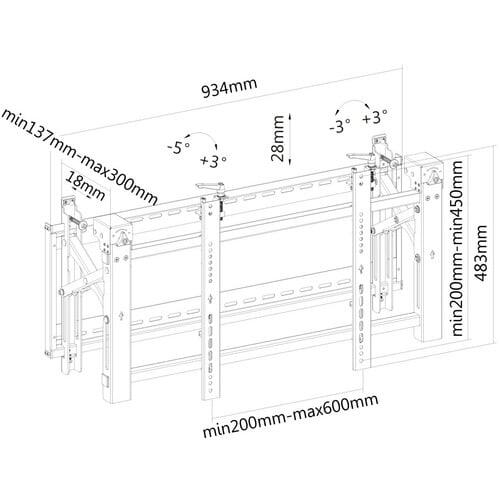 934mm

min137mm-max300mm

18mm

-5°

+3°

28mm

-3°

+3°

min200mm-min450mm

483mm

min200mm-max600mm