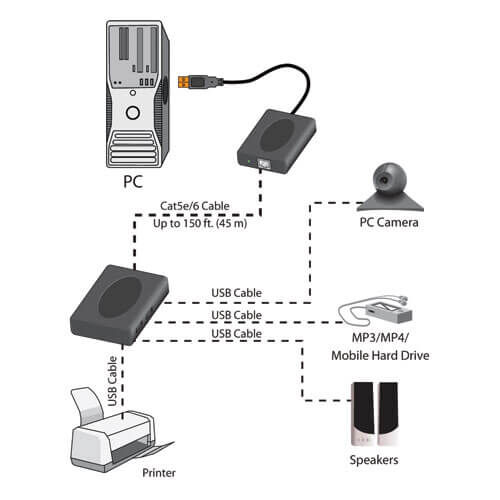 PC

Cat5e/6 Cable
Up to 150 ft. (45 m)

PC Camera

USB Cable
USB Cable
USB Cable

MP3/MP4/
Mobile Hard Drive

USB Cable

Speakers

Printer