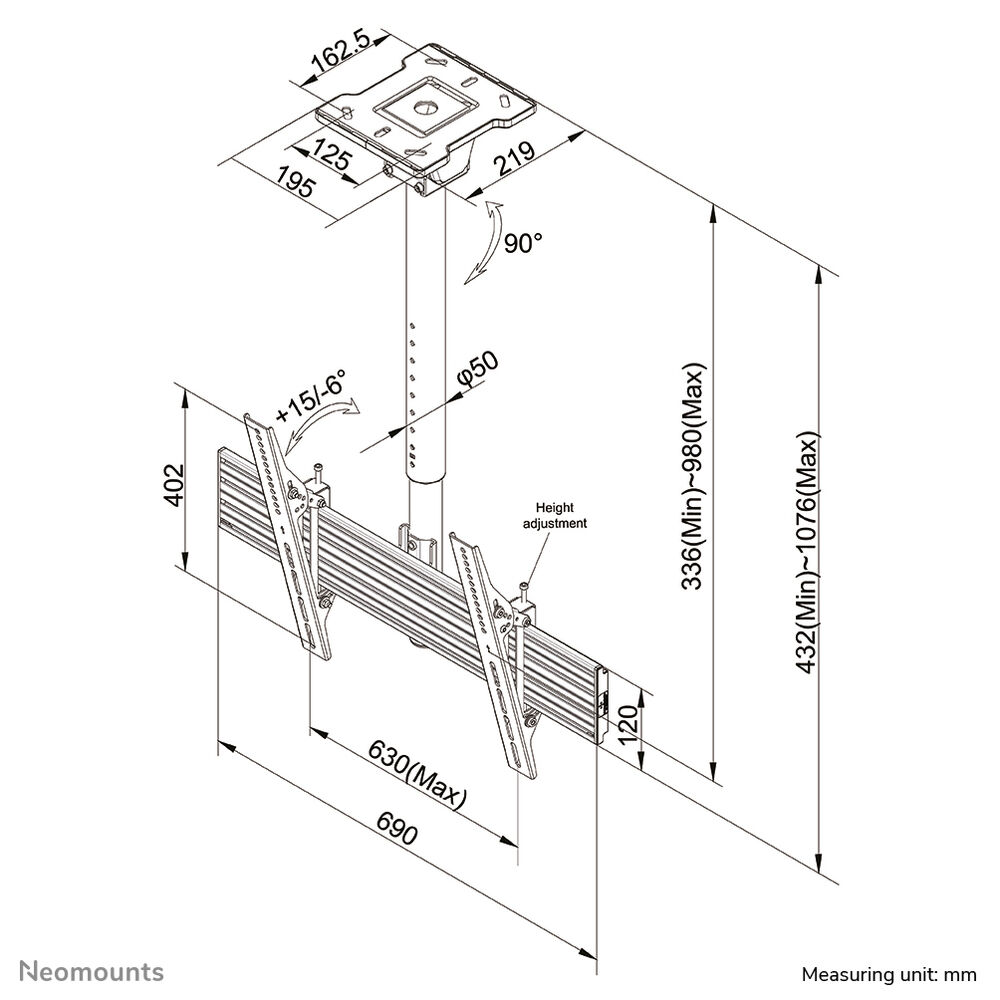 162.5

125

195

219

90°

φ50

+15/-6°

402

Height adjustment

336(Min)~980(Max)

432(Min)~1076(Max)

120

630(Max)

690

Neomounts

Measuring unit: mm