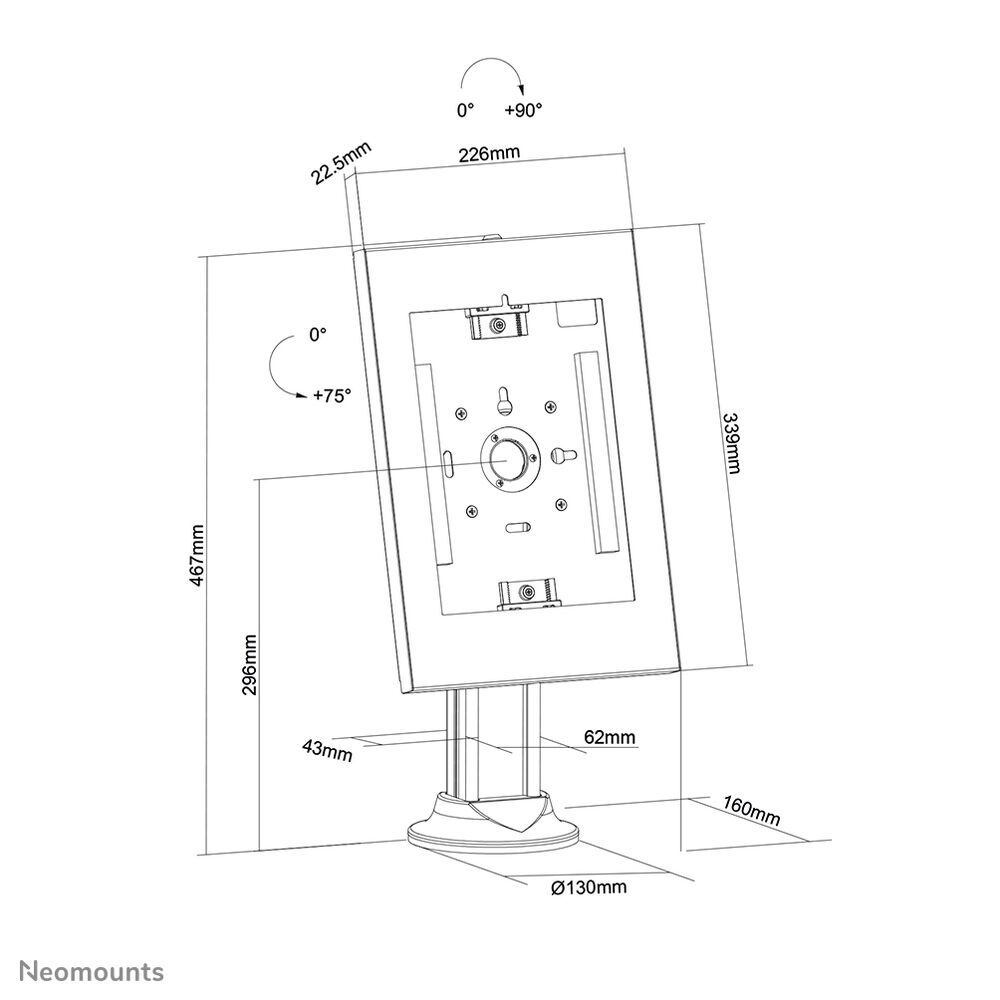 0° +90°

22.5mm

226mm

0°

+75°

339mm

467mm

296mm

43mm

62mm

160mm

Ø130mm

Neomounts