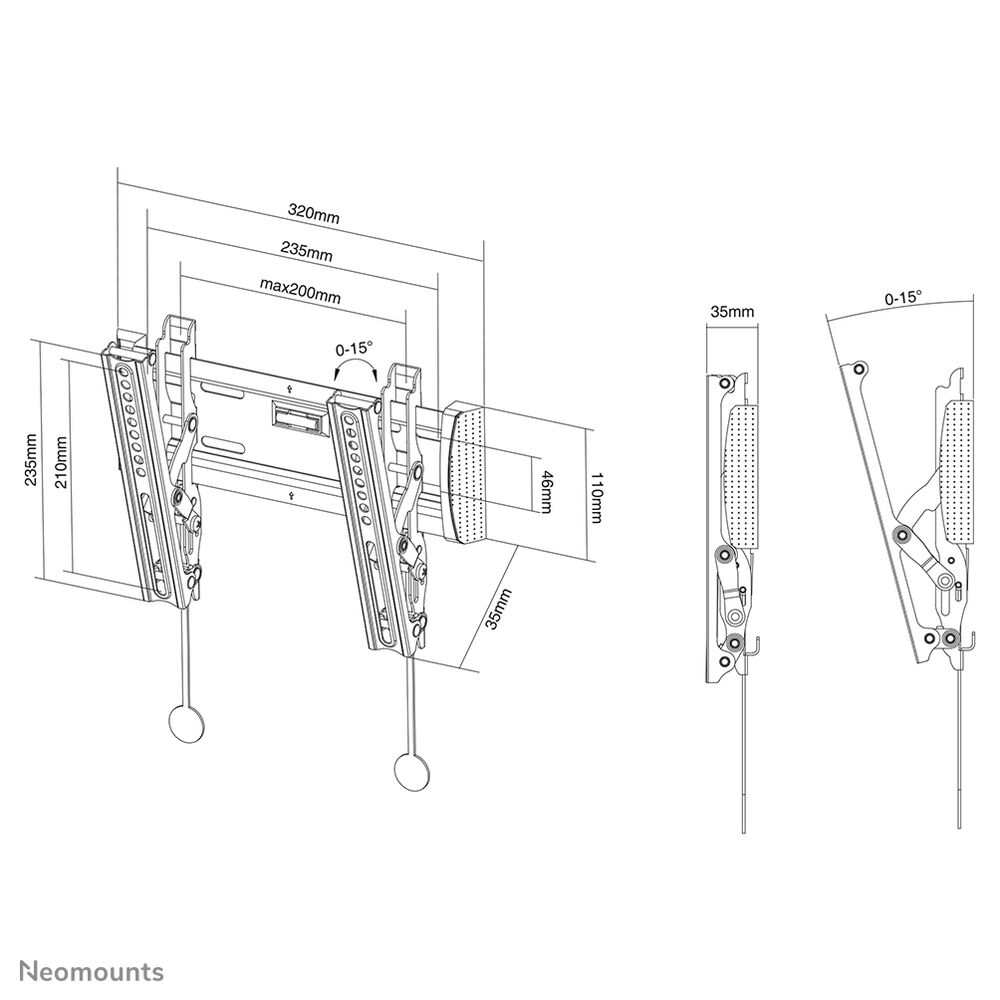 320mm
235mm
max200mm
0-15°
235mm
210mm
46mm
110mm
35mm
35mm
0-15°
Neomounts