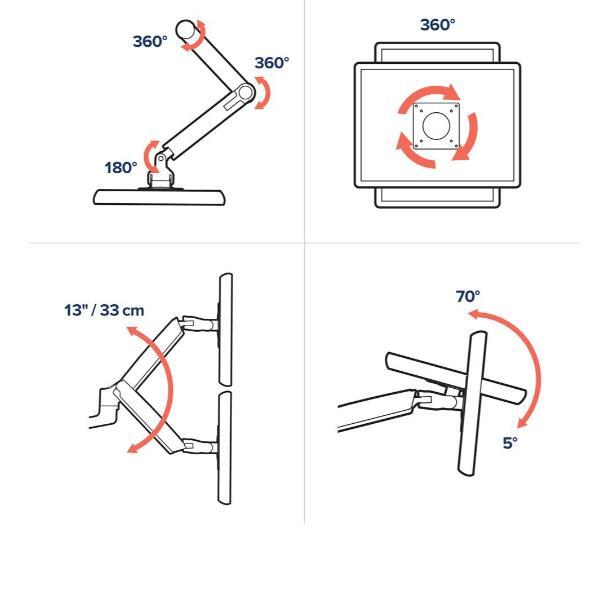 360°

360°

180°

360°

13" / 33 cm

70°

5°