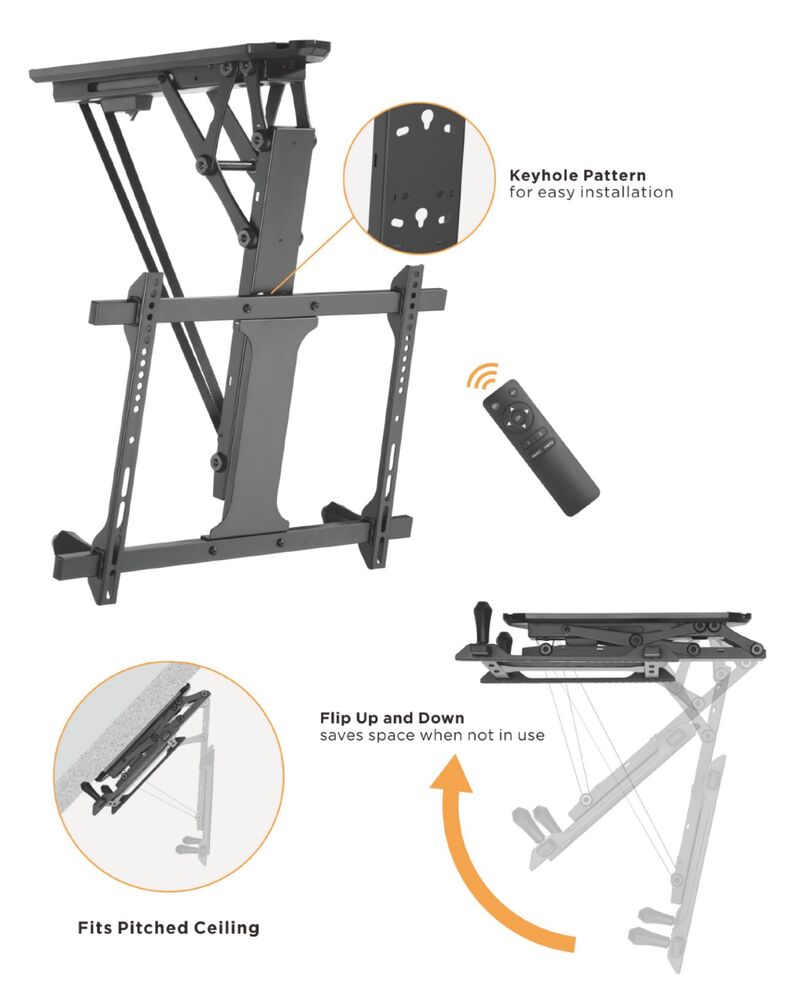 Keyhole Pattern
for easy installation

Flip Up and Down
saves space when not in use

Fits Pitched Ceiling