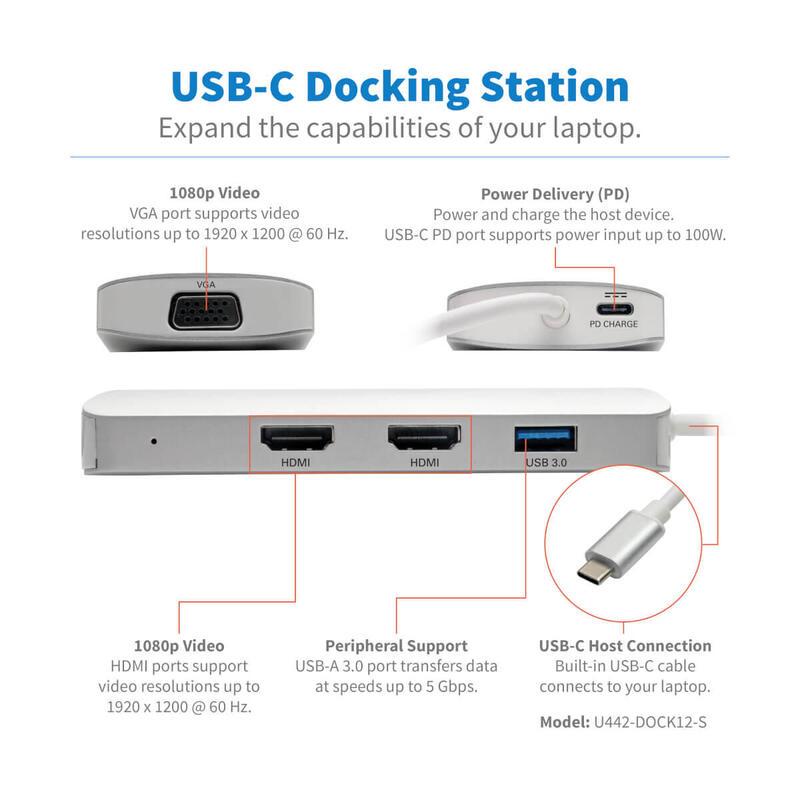 USB-C Docking Station
Expand the capabilities of your laptop.

1080p Video
VGA port supports video resolutions up to 1920 x 1200 @ 60 Hz.

Power Delivery (PD)
Power and charge the host device. USB-C PD port supports power input up to 100W.

VGA

PD CHARGE

HDMI

HDMI

USB 3.0

1080p Video
HDMI ports support video resolutions up to 1920 x 1200 @ 60 Hz.

Peripheral Support
USB-A 3.0 port transfers data at speeds up to 5 Gbps.

USB-C Host Connection
Built-in USB-C cable connects to your laptop.

Model: U442-DOCK12-S